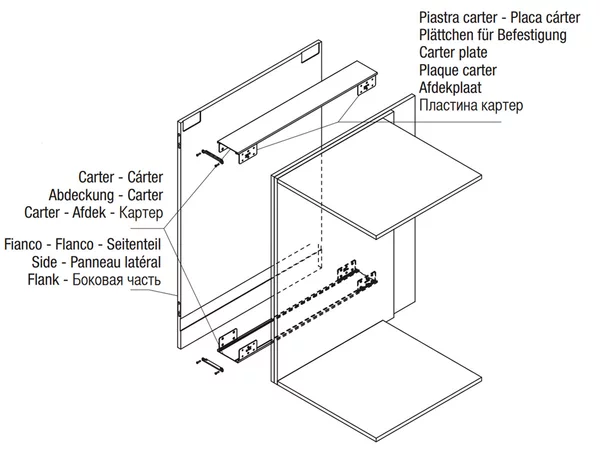 Piastra carter - Placa cárter
Plättchen für Befestigung
Carter plate
Plaque carter
Afdekplaat
Пластина картер

Carter - Cárter
Abdeckung - Carter
Carter - Afdek - Картер

Fianco - Flanco - Seitenteil
Side - Panneau latéral
Flank - Боковая часть