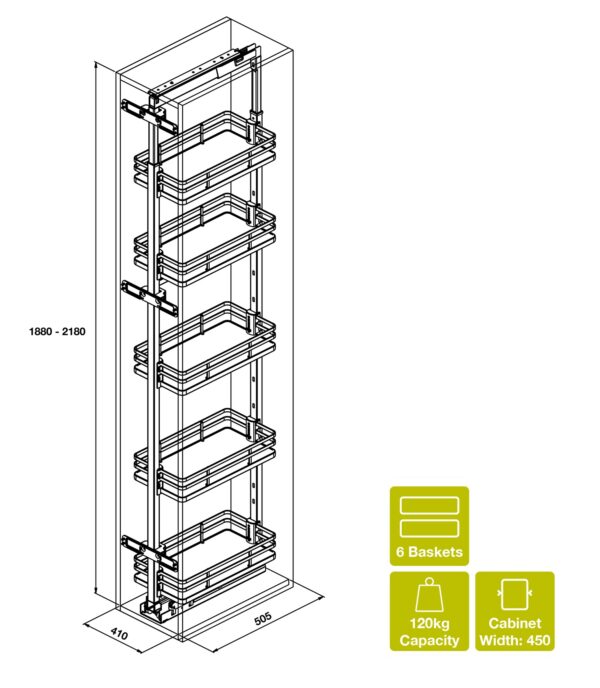 1880 - 2180

410

505

6 Baskets

120kg Capacity

Cabinet Width: 450