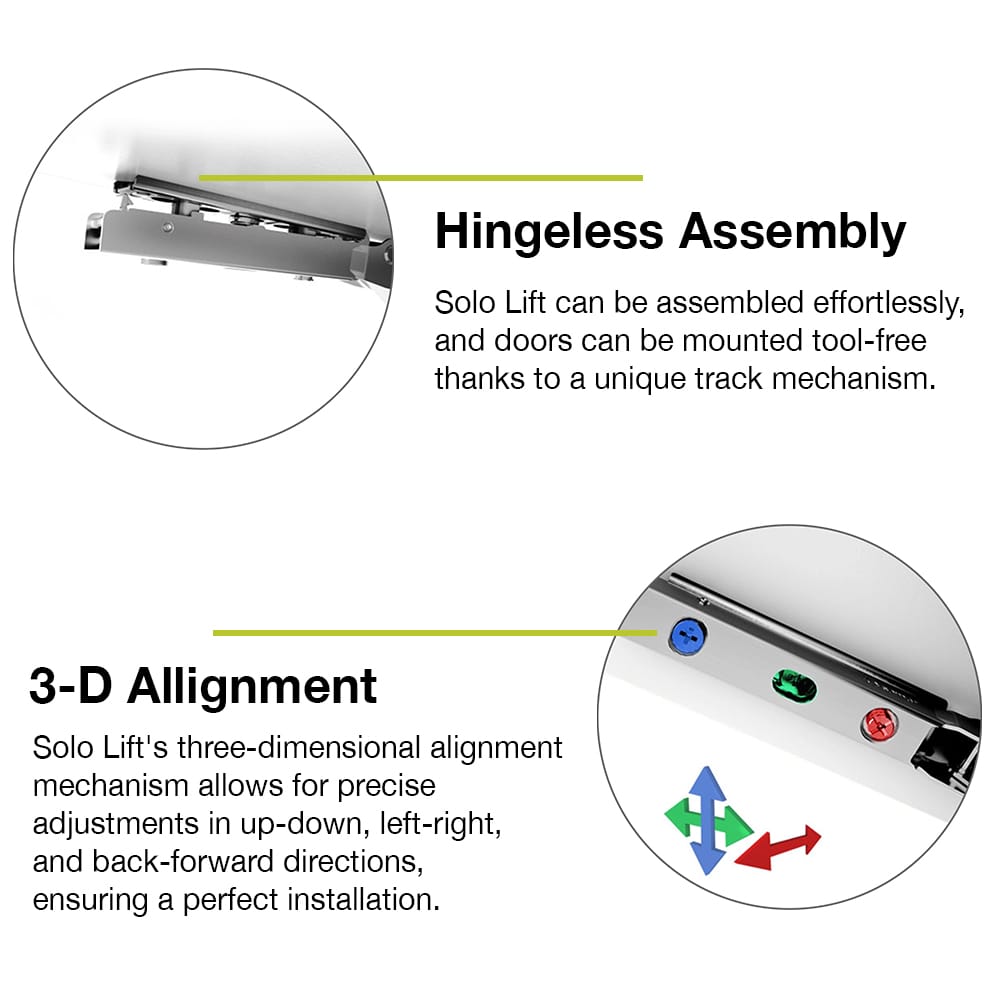 Hingeless Assembly

Solo Lift can be assembled effortlessly, and doors can be mounted tool-free thanks to a unique track mechanism.

3-D Allignment

Solo Lift's three-dimensional alignment mechanism allows for precise adjustments in up-down, left-right, and back-forward directions, ensuring a perfect installation.