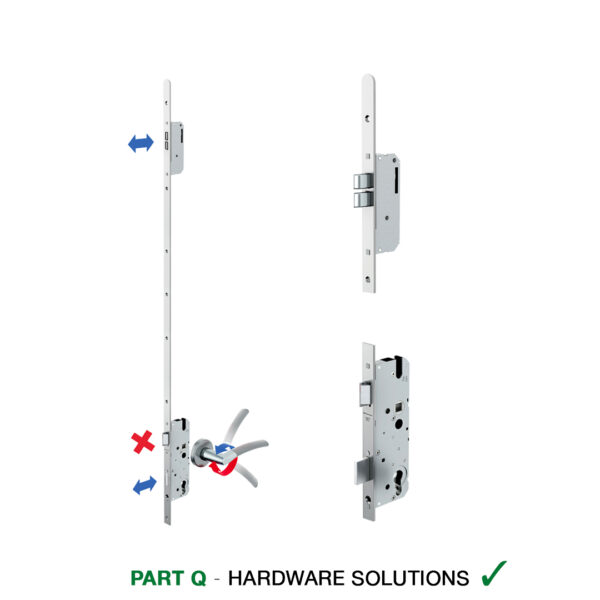 PART Q - HARDWARE SOLUTIONS ✓