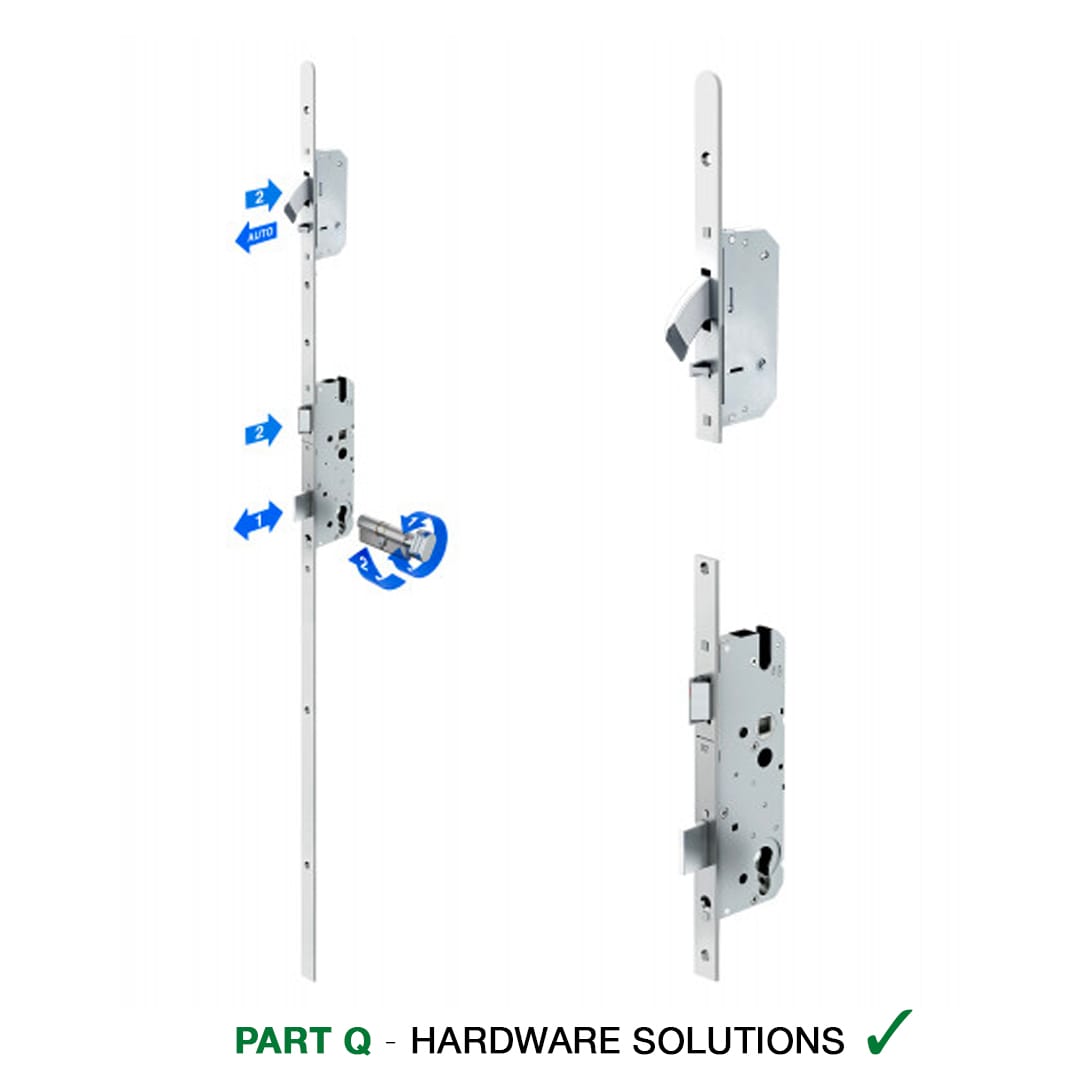 2
AUTO
2
1
1
2
PART Q - HARDWARE SOLUTIONS ✓