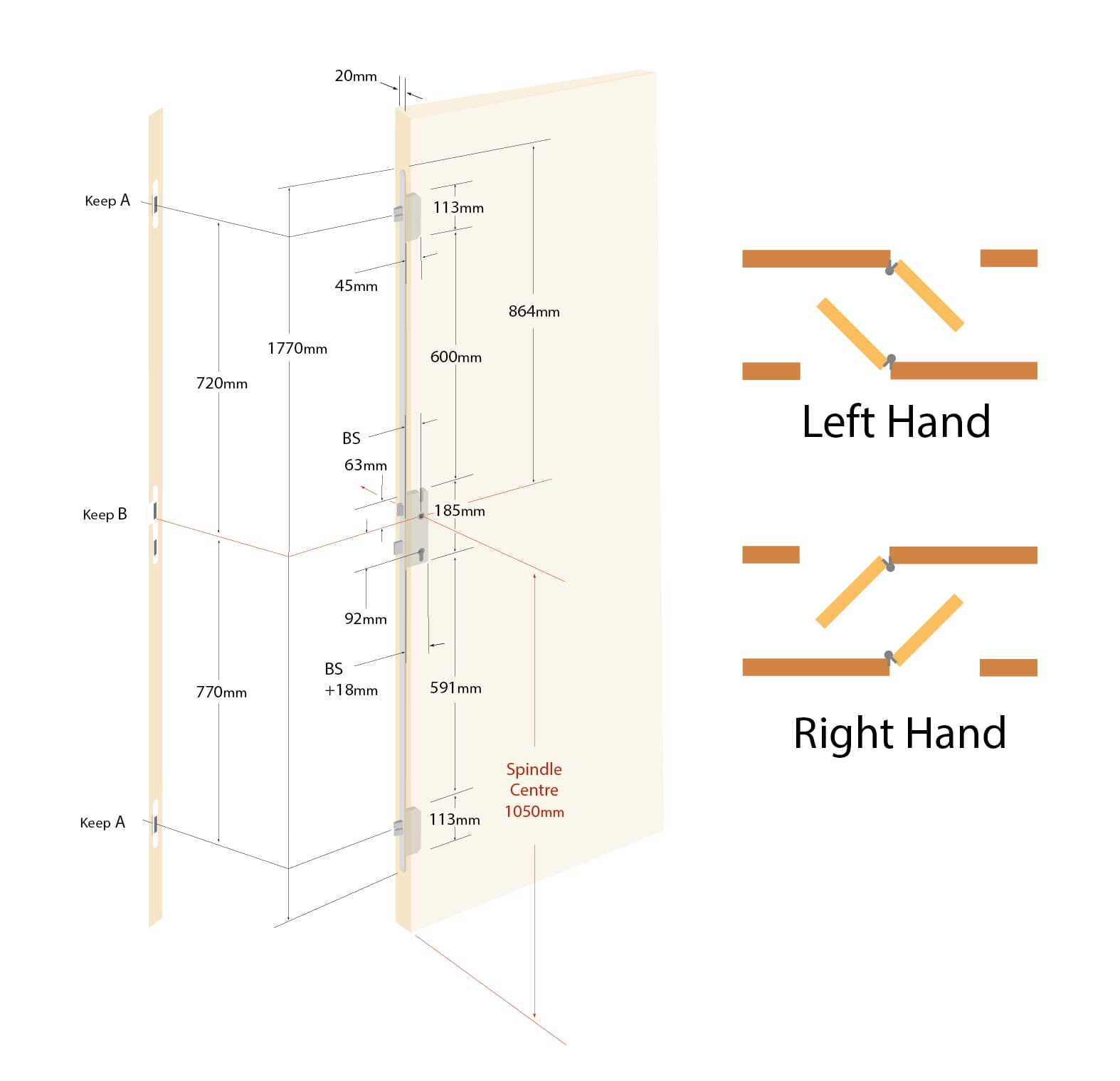 20mm

Keep A

113mm

45mm

864mm

1770mm

600mm

720mm

BS

63mm

Keep B

185mm

92mm

BS
+18mm

770mm

591mm

Spindle
Centre
1050mm

Keep A

113mm

Left Hand

Right Hand