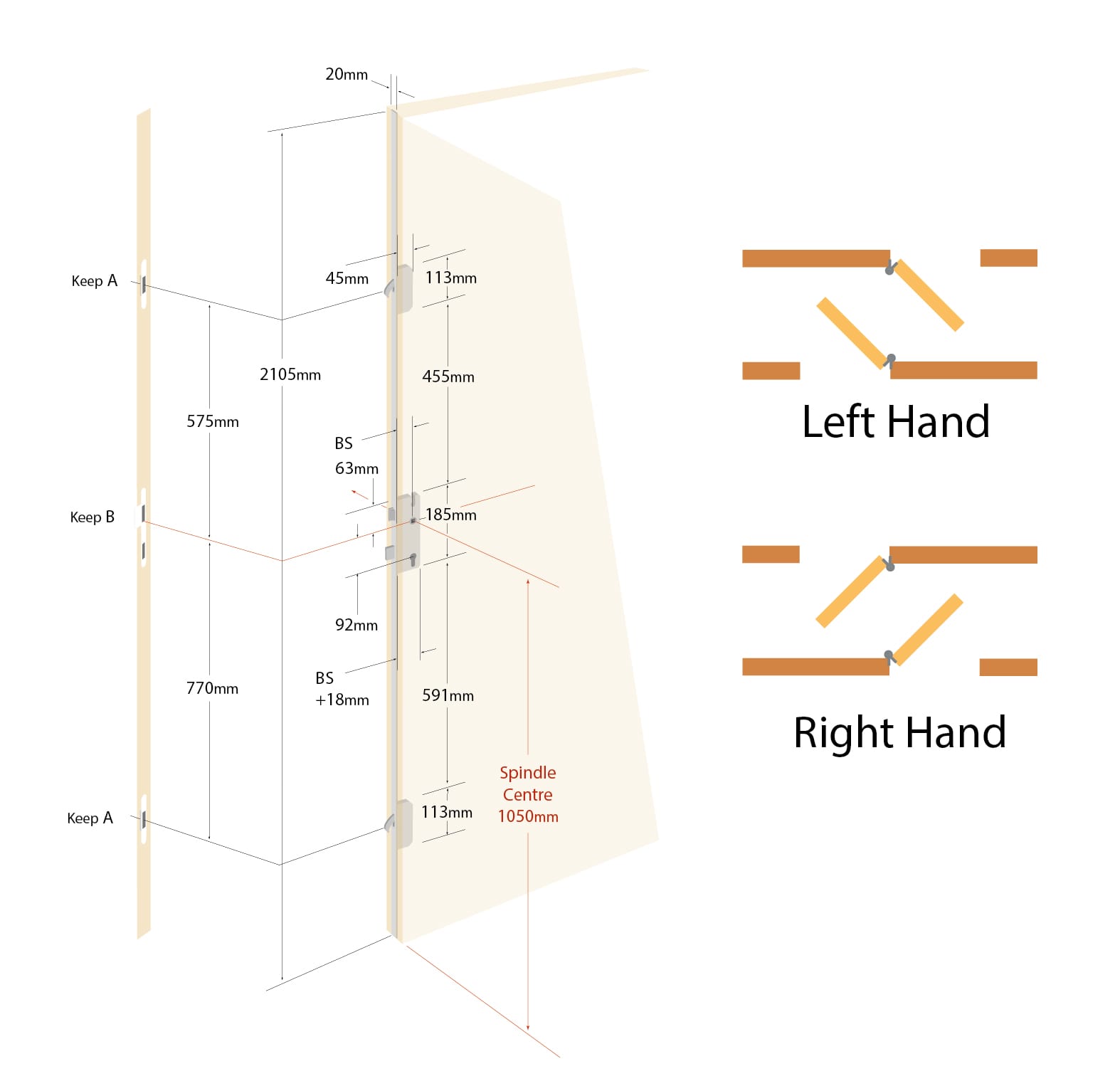 20mm

Keep A

45mm

113mm

2105mm

455mm

575mm

BS

63mm

Keep B

185mm

92mm

BS
+18mm

770mm

591mm

Spindle
Centre
1050mm

Keep A

113mm

Left Hand

Right Hand