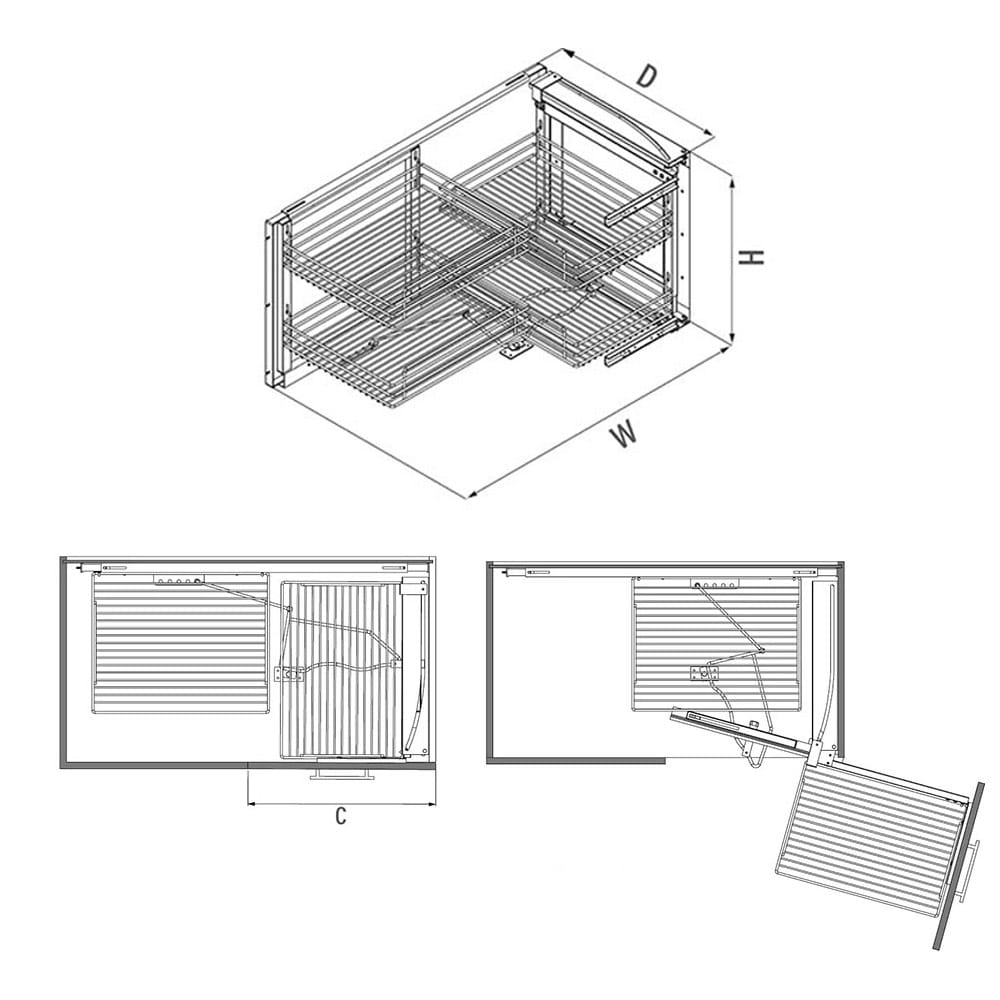 D
H
W
C