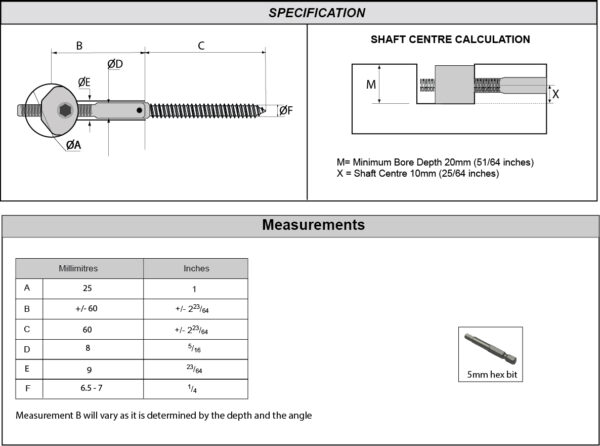 SPECIFICATION

B
C
ØD
ØE
ØF
ØA

SHAFT CENTRE CALCULATION

M
X

M= Minimum Bore Depth 20mm (51/64 inches)
X = Shaft Centre 10mm (25/64 inches)

Measurements

| | Millimitres | Inches |
|---|---|---|
| A | 25 | 1 |
| B | +/- 60 | +/- $2^{23}/_{64}$ |
| C | 60 | +/- $2^{23}/_{64}$ |
| D | 8 | $^{5}/_{16}$ |
| E | 9 | $^{23}/_{64}$ |
| F | 6.5 - 7 | $^{1}/_{4}$ |

Measurement B will vary as it is determined by the depth and the angle

5mm hex bit