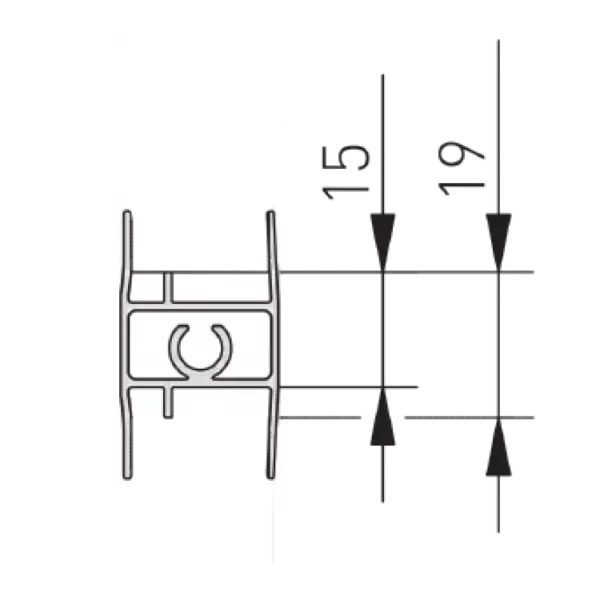 15
19