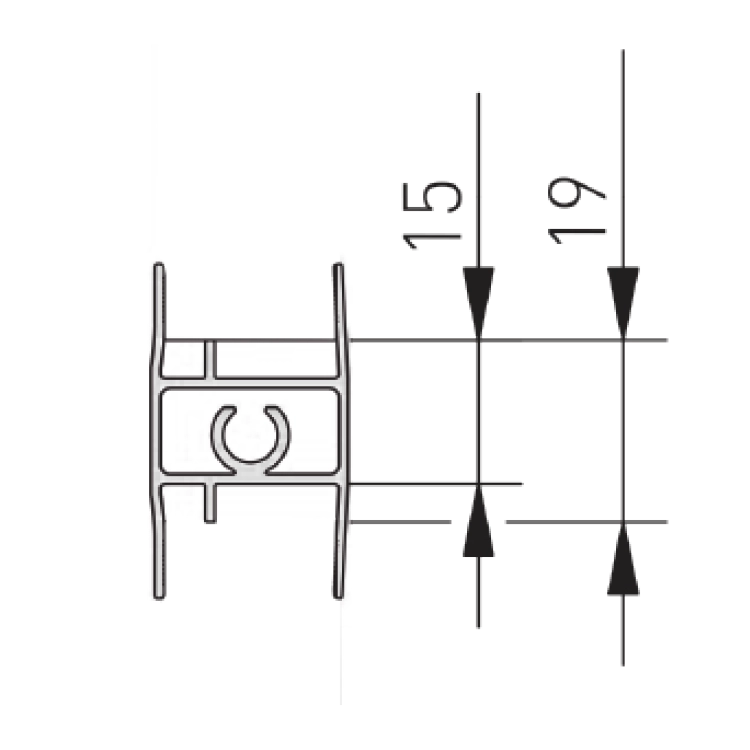 15
19